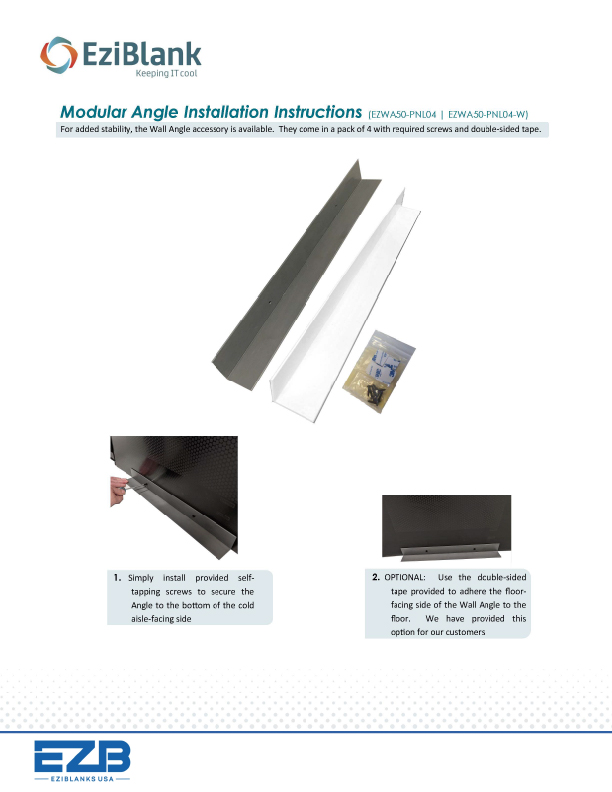 EziBlank
Keeping IT cool

Modular Angle Installation Instructions (EZWA50-PNL04 | EZWA50-PNL04-W)

For added stability, the Wall Angle accessory is available. They come in a pack of 4 with required screws and double-sided tape.

1. Simply install provided self-tapping screws to secure the Angle to the bottom of the cold aisle-facing side

2. OPTIONAL: Use the double-sided tape provided to adhere the floor-facing side of the Wall Angle to the floor. We have provided this option for our customers

EZB
EZIBLANKS USA